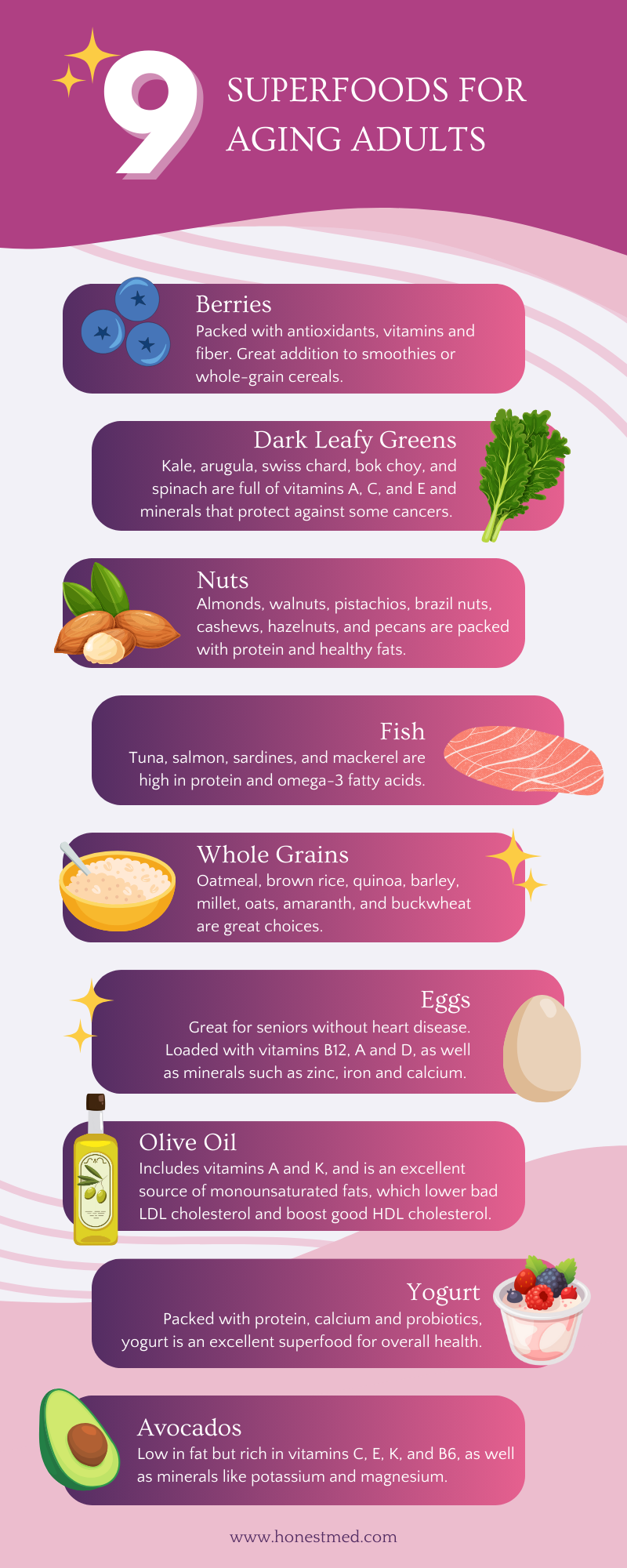 9 SUPERFOODS FOR AGING ADULTS

Berries
Packed with antioxidants, vitamins and fiber. Great addition to smoothies or whole-grain cereals.

Dark Leafy Greens
Kale, arugula, swiss chard, bok choy, and spinach are full of vitamins A, C, and E and minerals that protect against some cancers.

Nuts
Almonds, walnuts, pistachios, brazil nuts, cashews, hazelnuts, and pecans are packed with protein and healthy fats.

Fish
Tuna, salmon, sardines, and mackerel are high in protein and omega-3 fatty acids.

Whole Grains
Oatmeal, brown rice, quinoa, barley, millet, oats, amaranth, and buckwheat are great choices.

Eggs
Great for seniors without heart disease. Loaded with vitamins B12, A and D, as well as minerals such as zinc, iron and calcium.

Olive Oil
Includes vitamins A and K, and is an excellent source of monounsaturated fats, which lower bad LDL cholesterol and boost good HDL cholesterol.

Yogurt
Packed with protein, calcium and probiotics, yogurt is an excellent superfood for overall health.

Avocados
Low in fat but rich in vitamins C, E, K, and B6, as well as minerals like potassium and magnesium.

www.honestmed.com